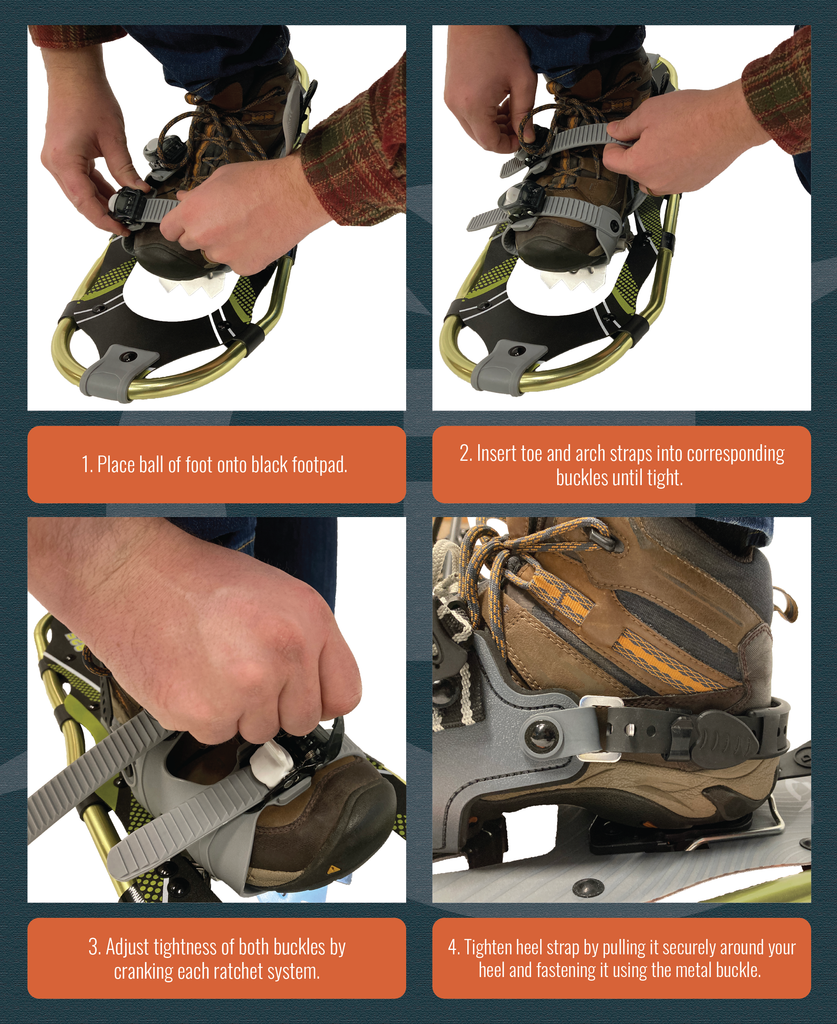 1. Place ball of foot onto black footpad.

2. Insert toe and arch straps into corresponding buckles until tight.

3. Adjust tightness of both buckles by cranking each ratchet system.

4. Tighten heel strap by pulling it securely around your heel and fastening it using the metal buckle.